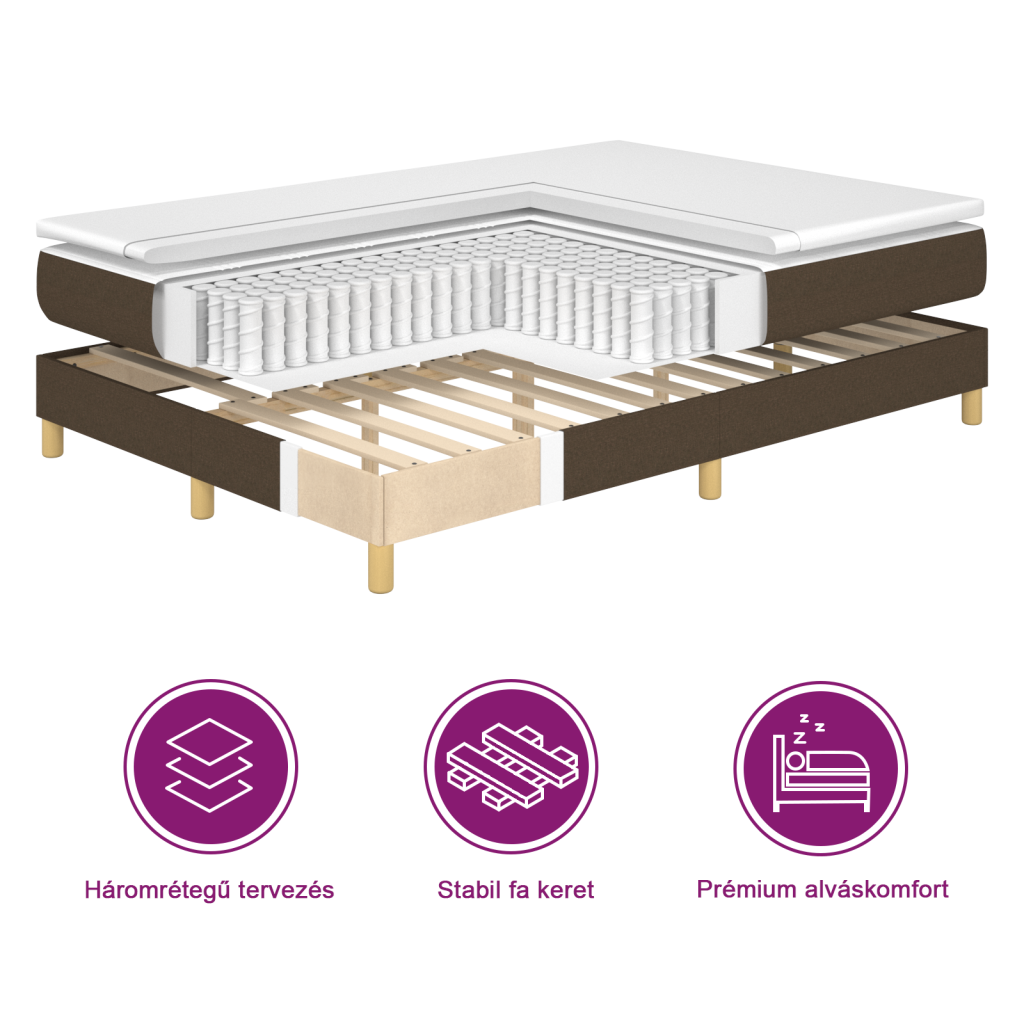 Háromrétegű tervezés

Stabil fa keret

Prémium alváskomfort