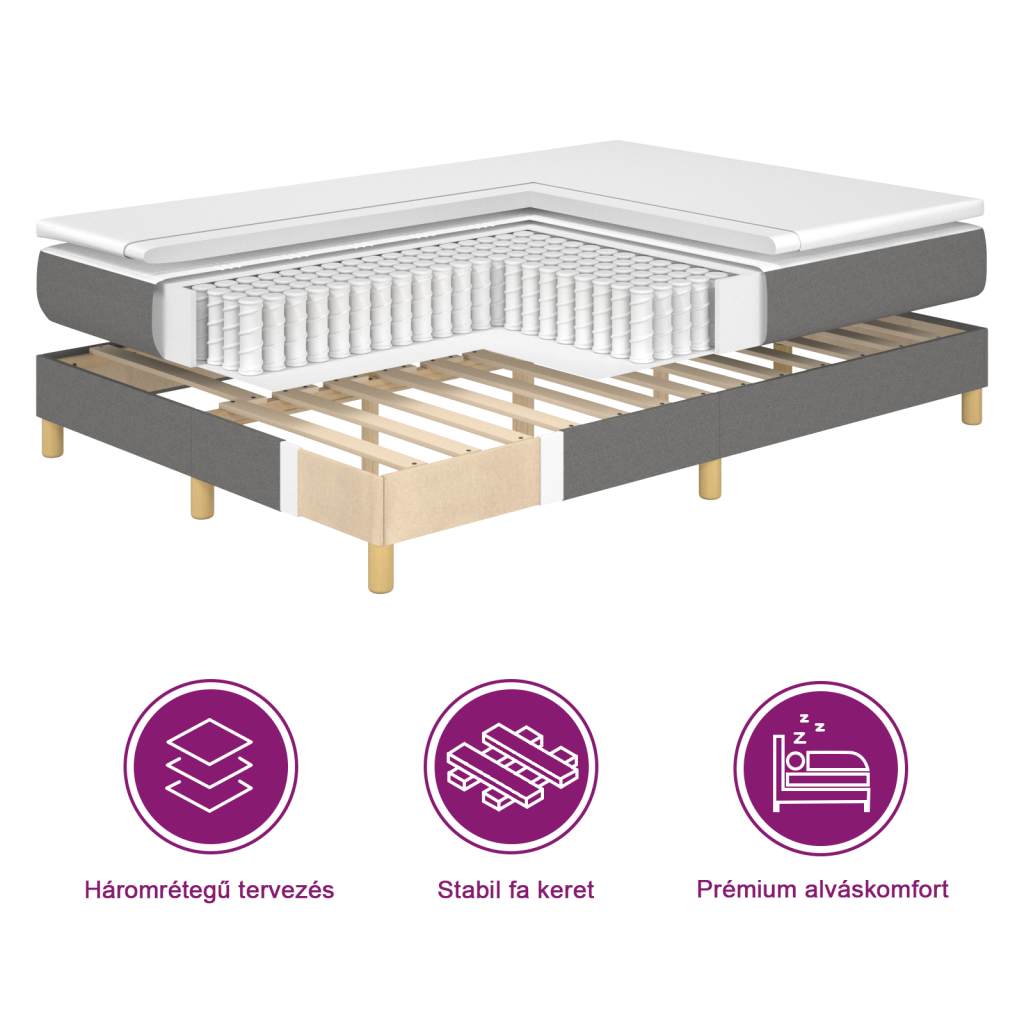 Z Z Z

Háromrétegű tervezés

Stabil fa keret

Prémium alváskomfort