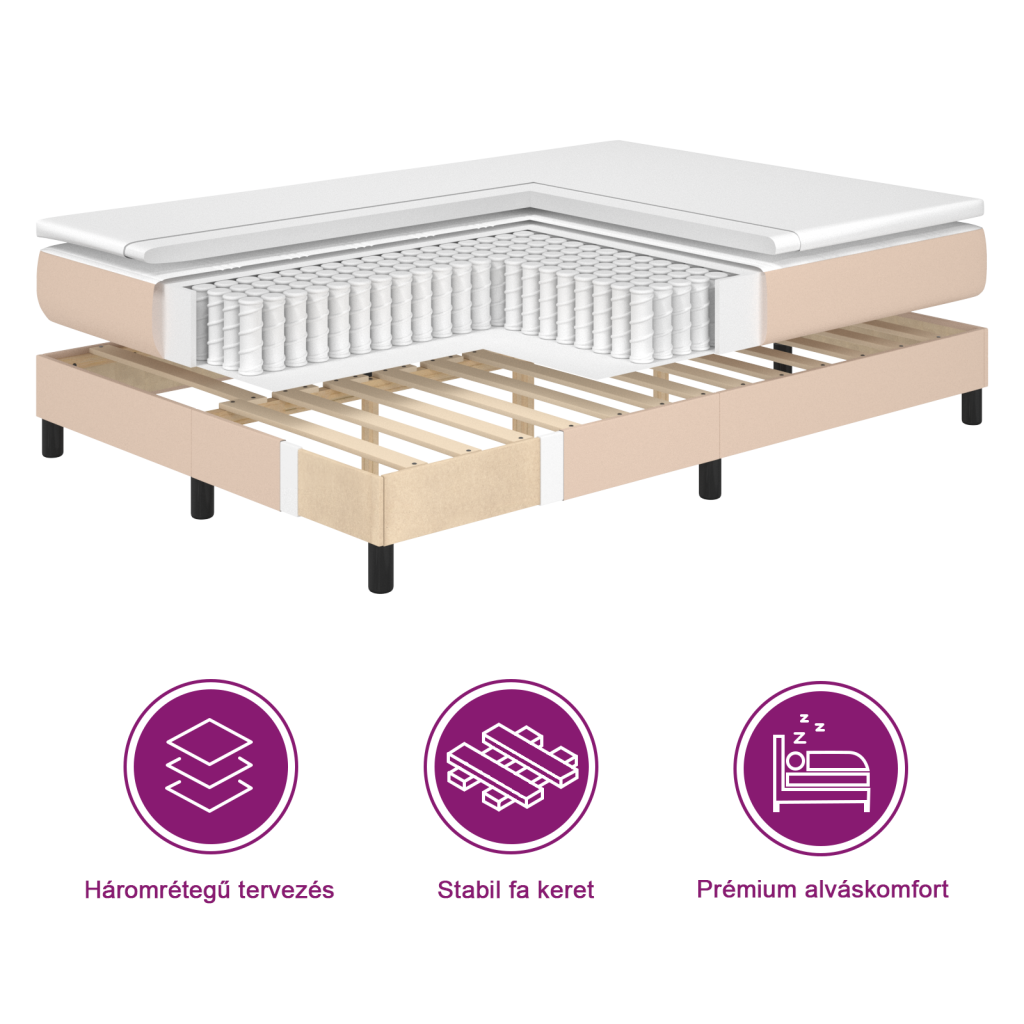 Háromrétegű tervezés

Stabil fa keret

Prémium alváskomfort