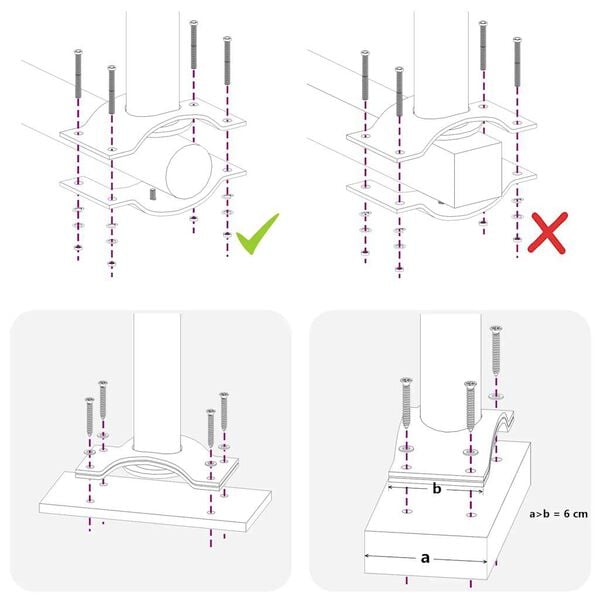 b

a>b = 6 cm

a