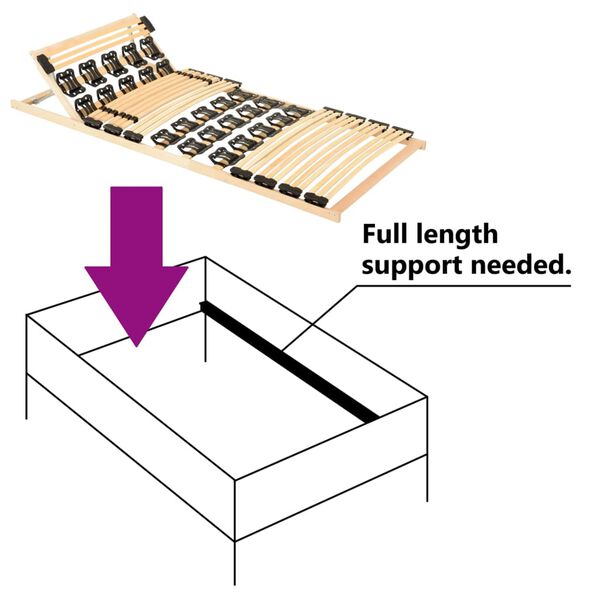 Full length support needed.